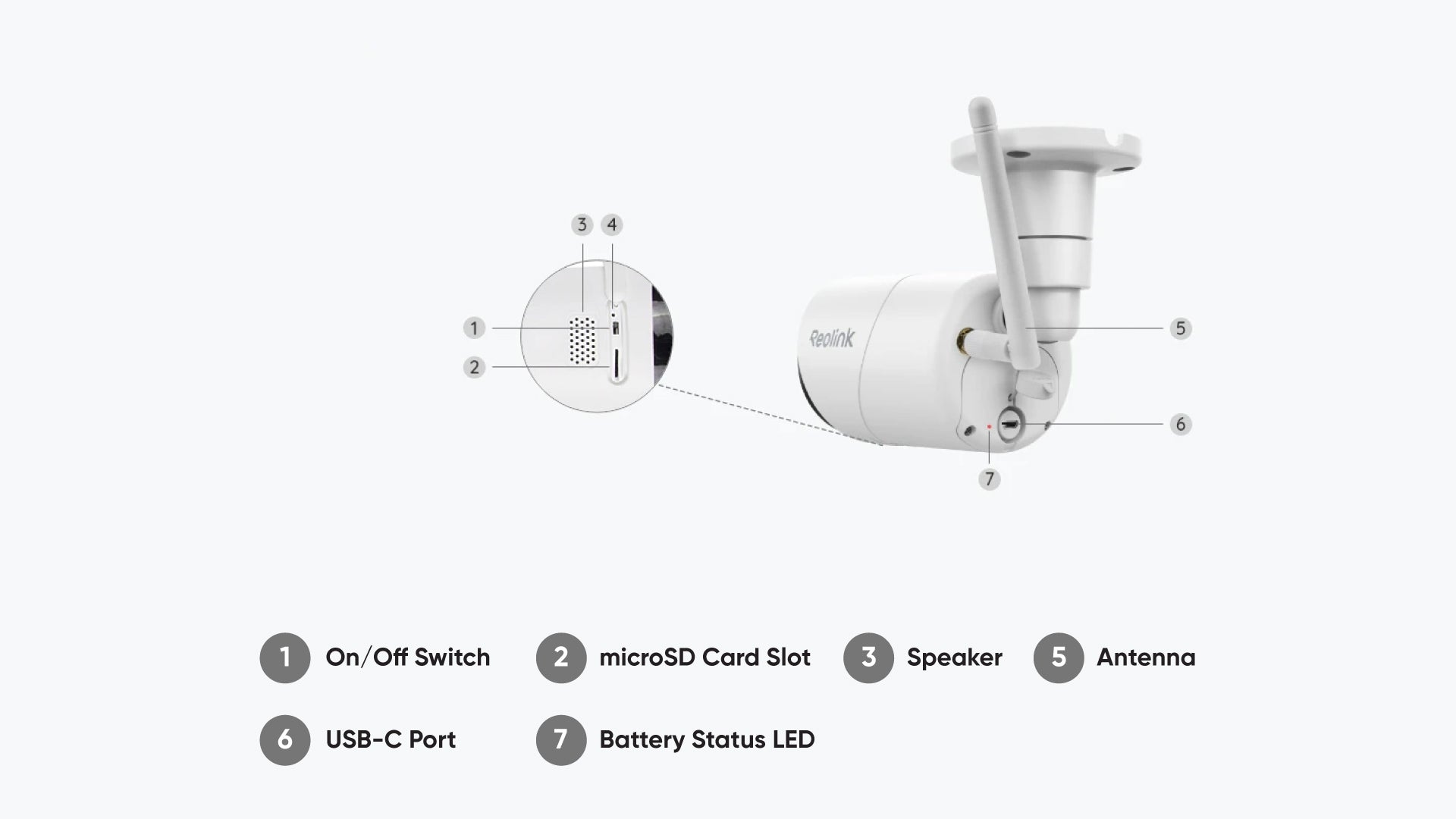 3 4
1
2
Reolink
5
6
7

1 On/Off Switch
2 microSD Card Slot
3 Speaker
5 Antenna
6 USB-C Port
7 Battery Status LED